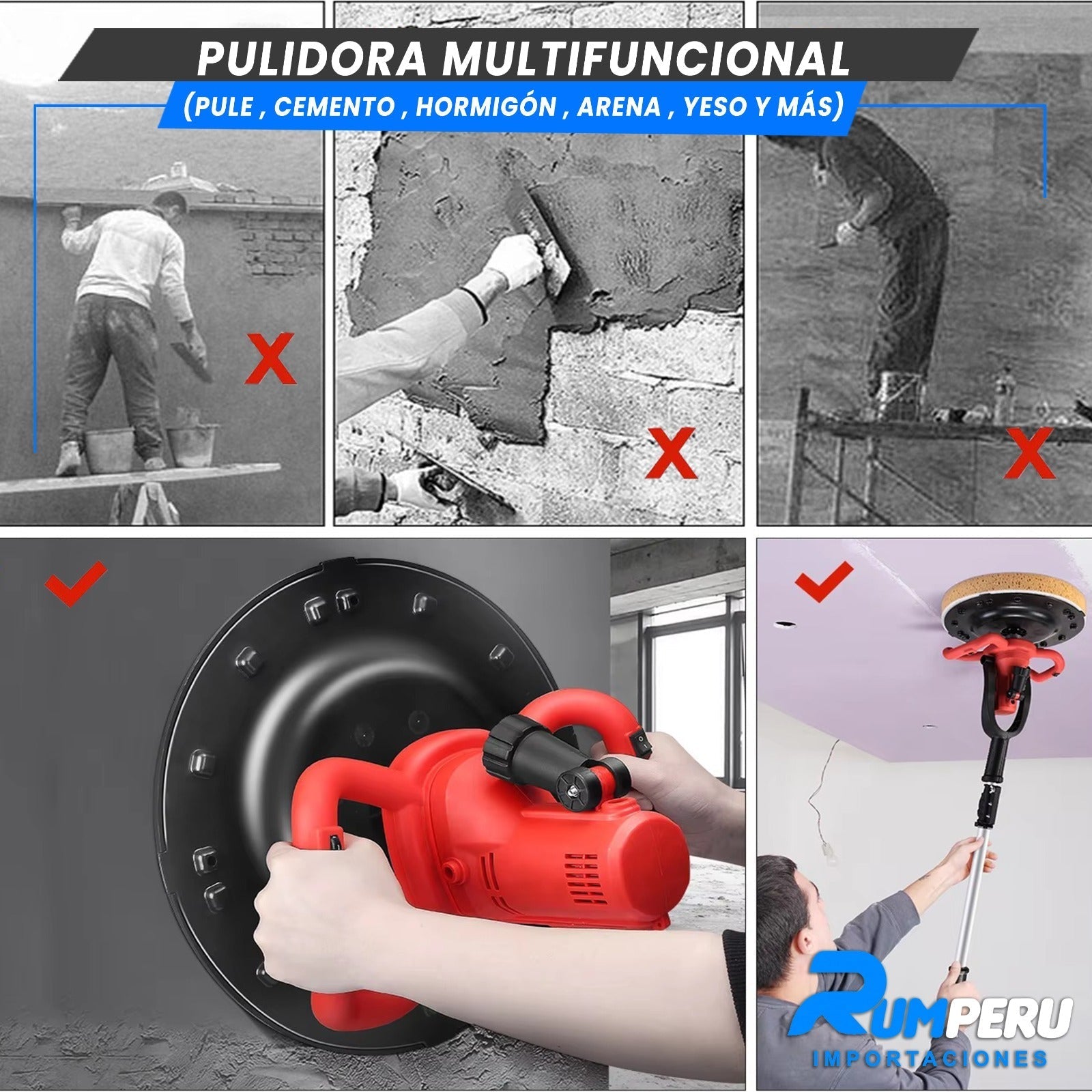 PULIDORA MULTIFUNCIONAL
(PULE , CEMENTO , HORMIGÓN , ARENA , YESO Y MÁS)

X

X

X

RUMPERU
IMPORTACIONES